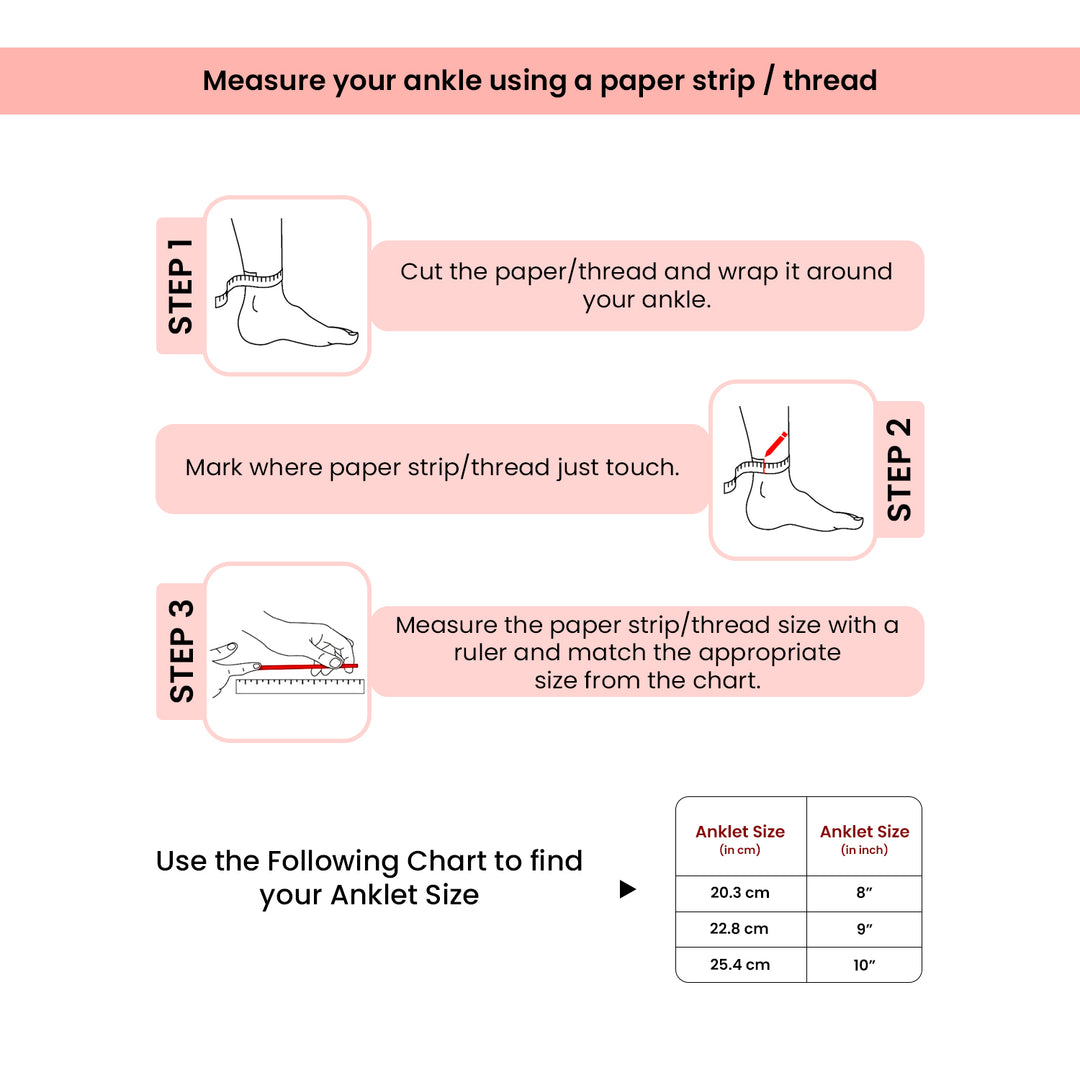 Measure your ankle using a paper strip / thread

STEP 1

Cut the paper/thread and wrap it around your ankle.

Mark where paper strip/thread just touch.

STEP 2

STEP 3

Measure the paper strip/thread size with a ruler and match the appropriate size from the chart.

Use the Following Chart to find your Anklet Size

| Anklet Size (in cm) | Anklet Size (in inch) |
|---|---|
| 20.3 cm | 8″ |
| 22.8 cm | 9″ |
| 25.4 cm | 10″ |