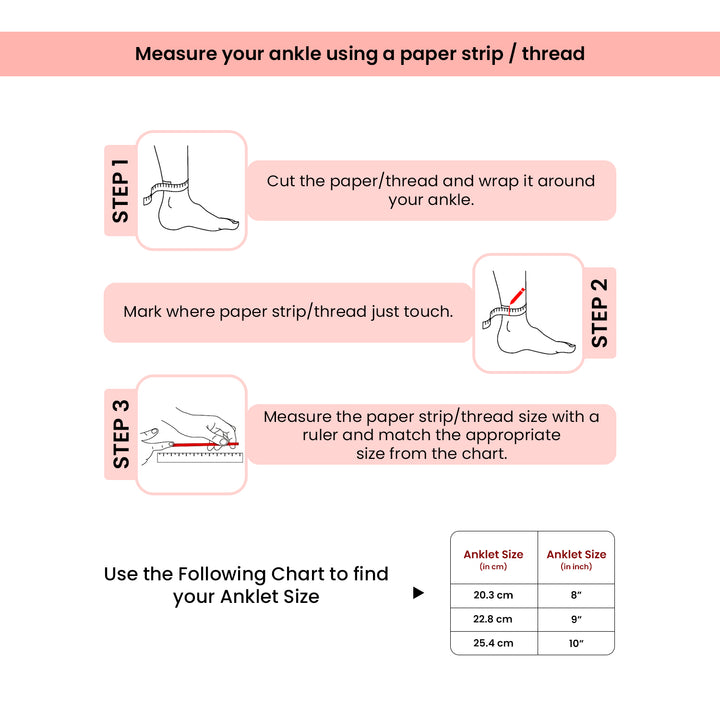 Measure your ankle using a paper strip / thread

STEP 1

Cut the paper/thread and wrap it around your ankle.

Mark where paper strip/thread just touch.

STEP 2

STEP 3

Measure the paper strip/thread size with a ruler and match the appropriate size from the chart.

Use the Following Chart to find your Anklet Size

| Anklet Size (in cm) | Anklet Size (in inch) |
|---|---|
| 20.3 cm | 8" |
| 22.8 cm | 9" |
| 25.4 cm | 10" |